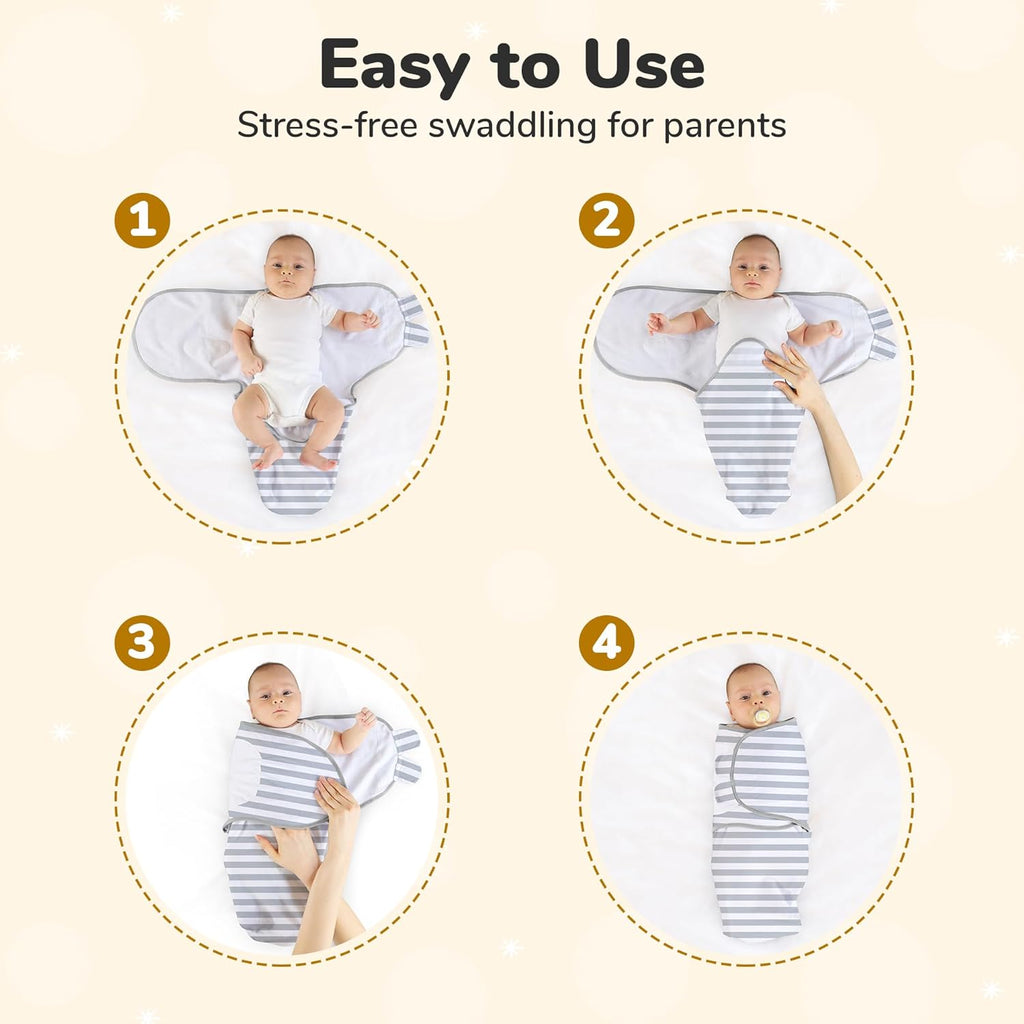 Easy to Use

Stress-free swaddling for parents

1

2

3

4