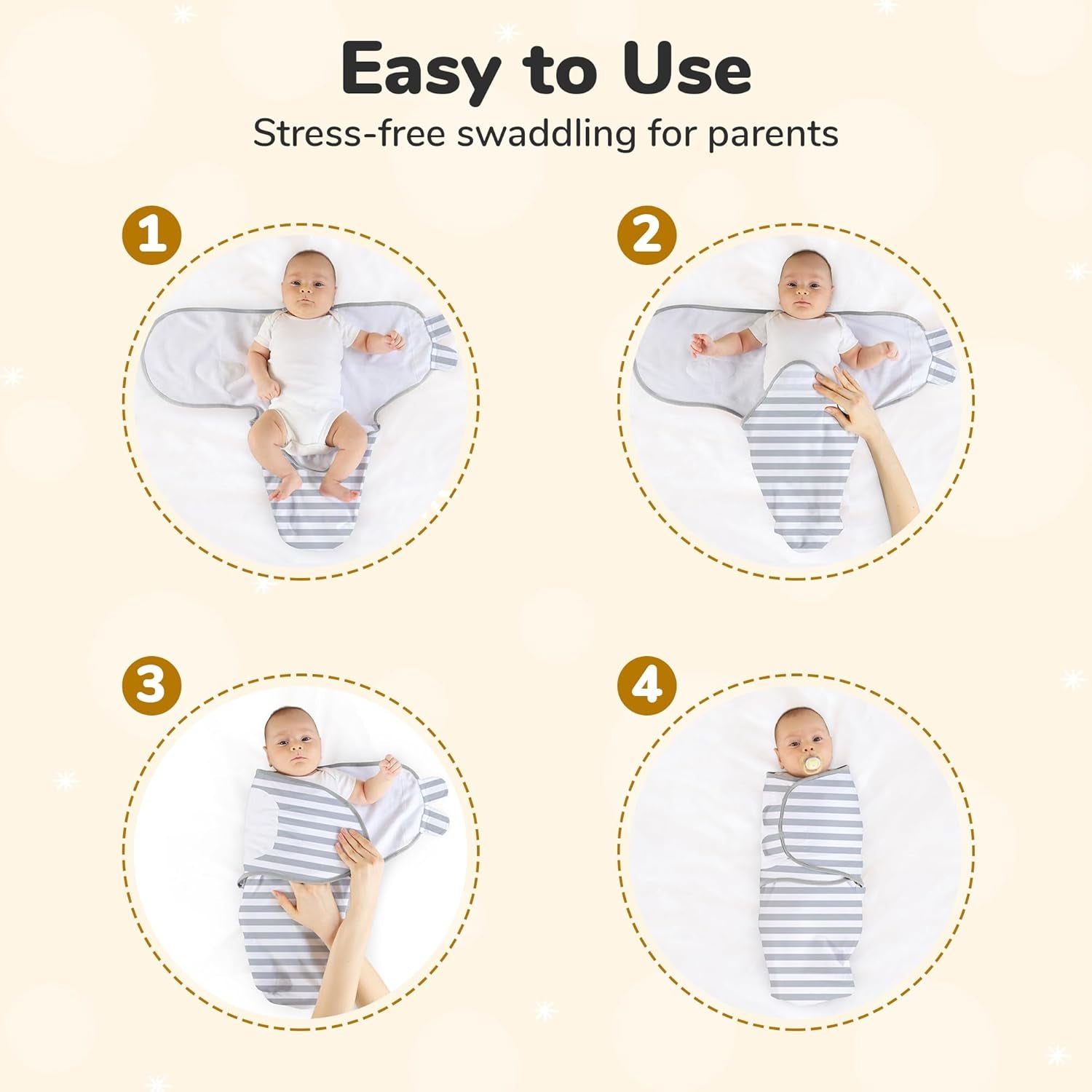 Easy to Use
Stress-free swaddling for parents

1

2

3

4